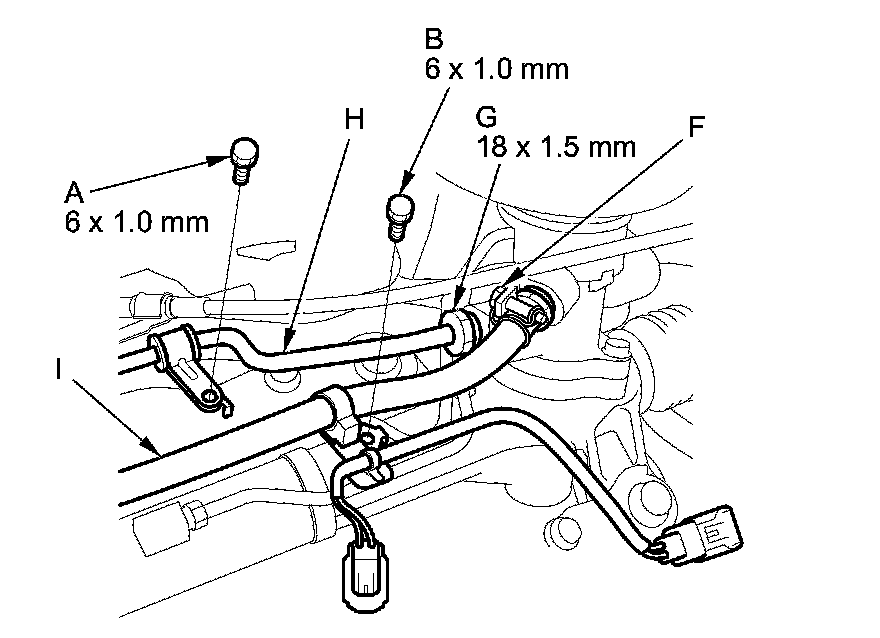 B
6 x 1.0 mm

H

G
18 x 1.5 mm

F

A
6 x 1.0 mm

I