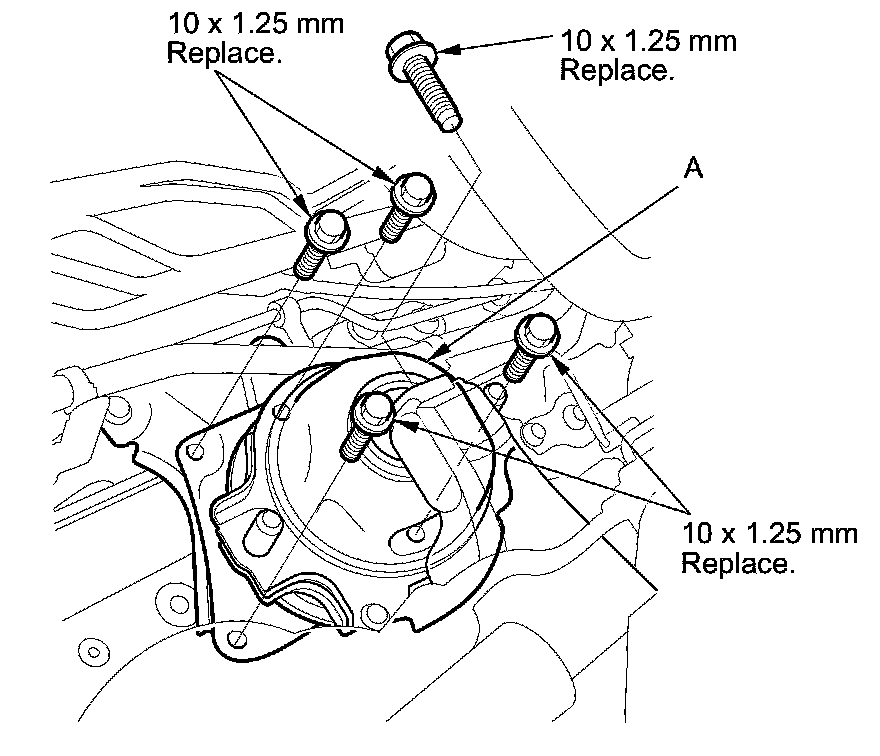 10 x 1.25 mm
Replace.

10 x 1.25 mm
Replace.

A

10 x 1.25 mm
Replace.