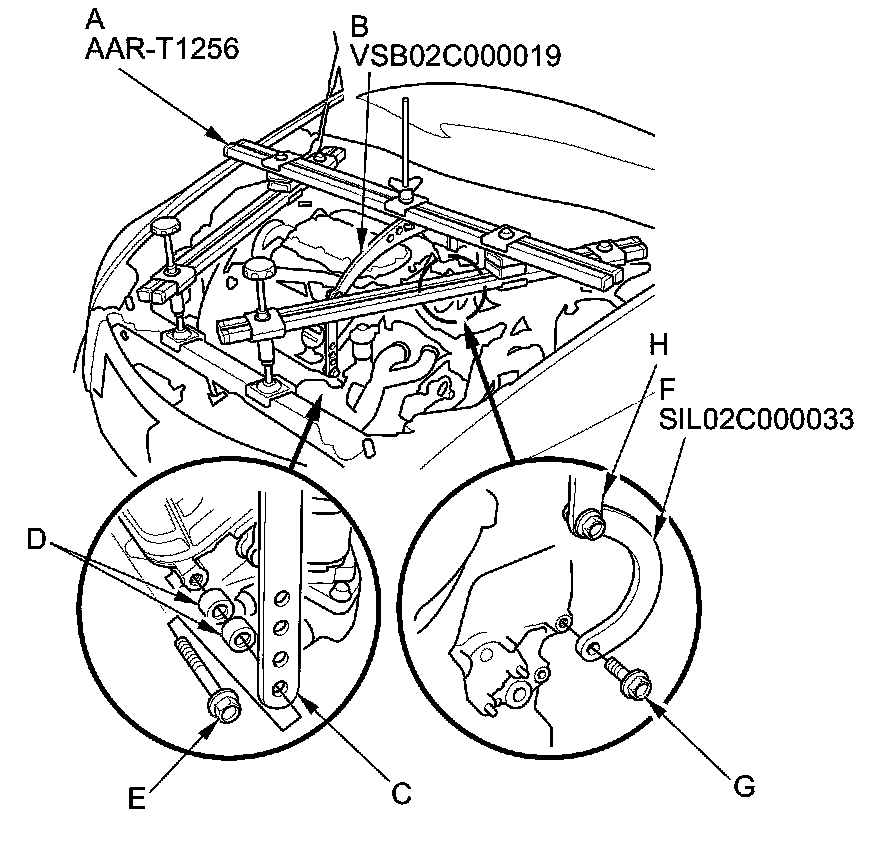 A
AAR-T1256

B
VSB02C000019

H

F
SIL02C000033

D

E

C

G