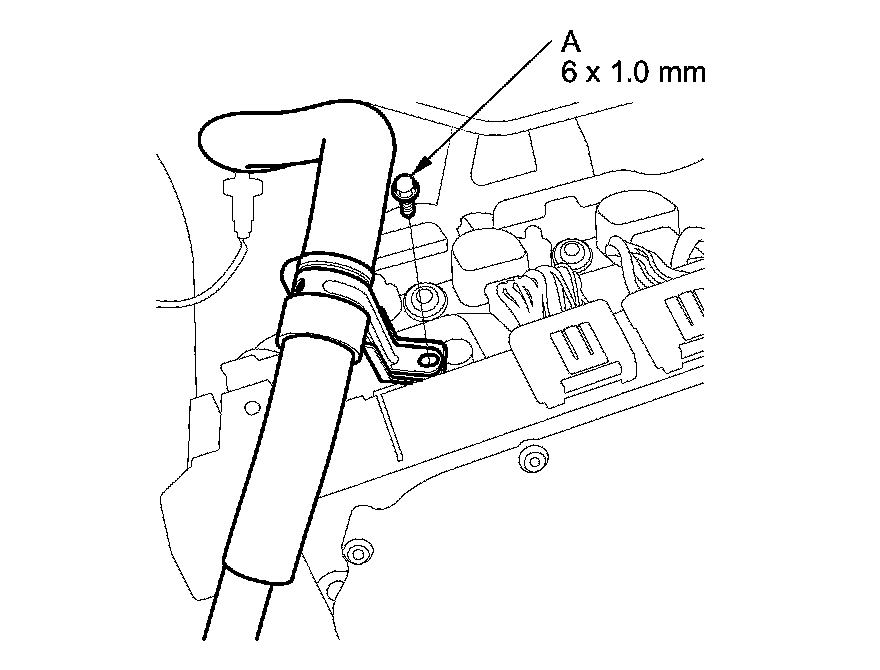 A
6 x 1.0 mm