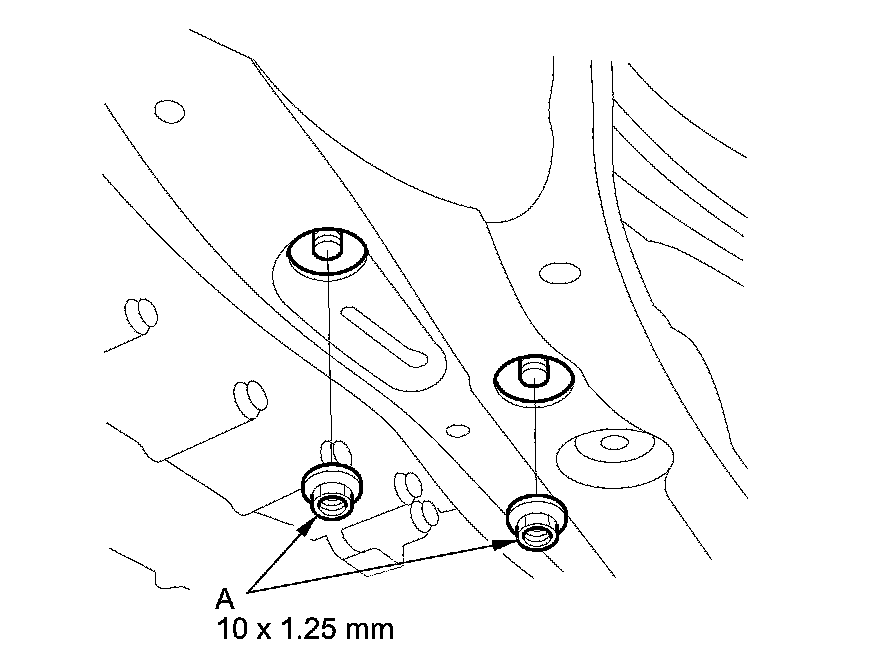 A
10 x 1.25 mm