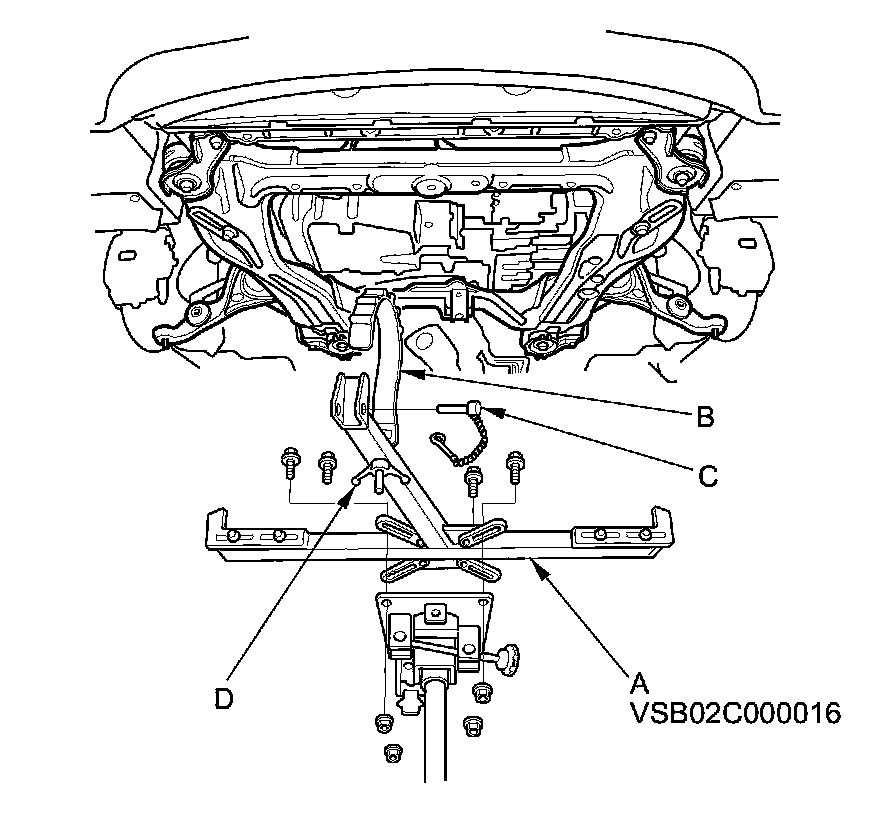 B
C
D
A
VSB02C000016