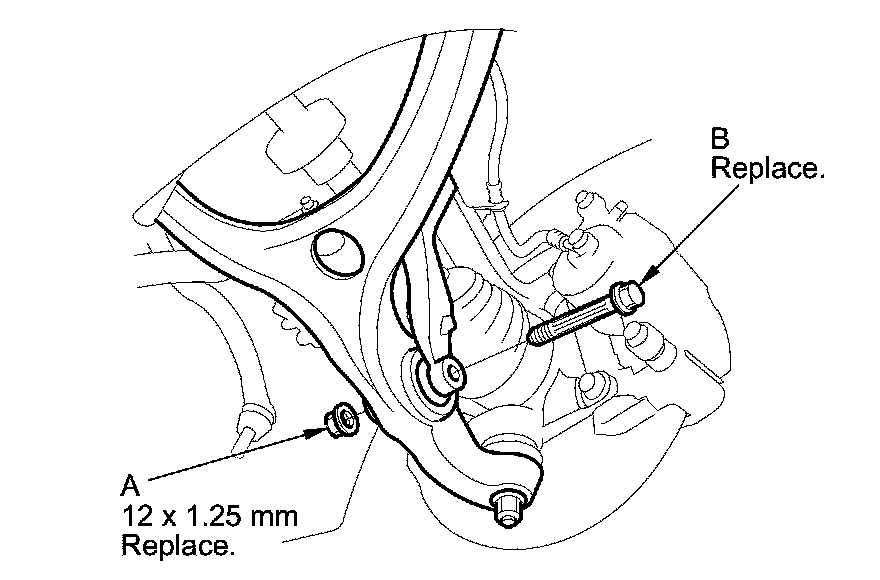 B
Replace.

A
12 x 1.25 mm
Replace.