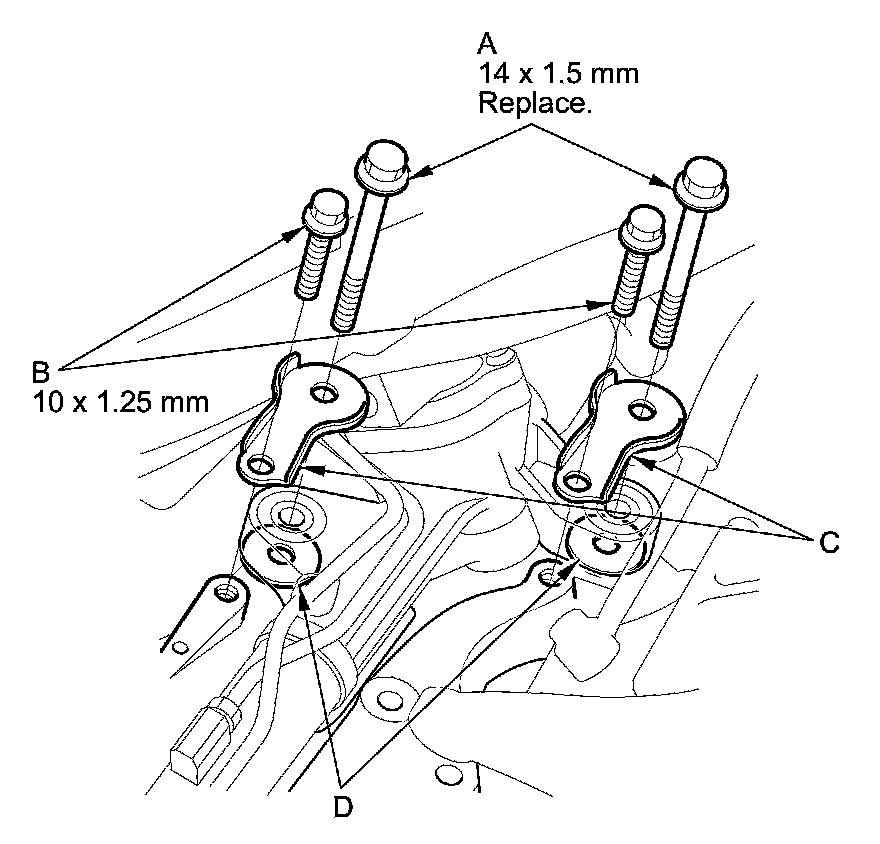 A
14 x 1.5 mm
Replace.

B
10 x 1.25 mm

C

D