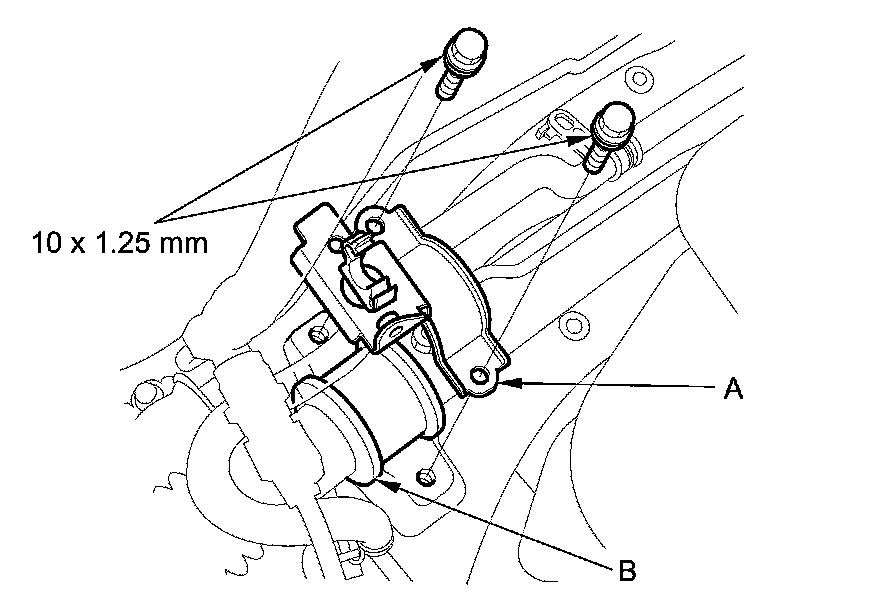 10 x 1.25 mm

A

B