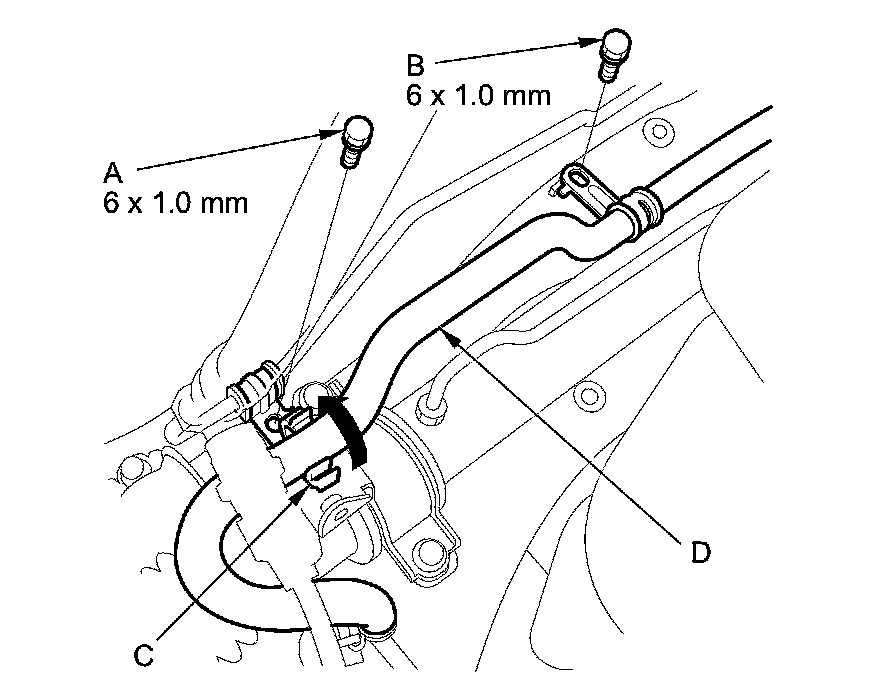 B
6 x 1.0 mm

A
6 x 1.0 mm

D

C