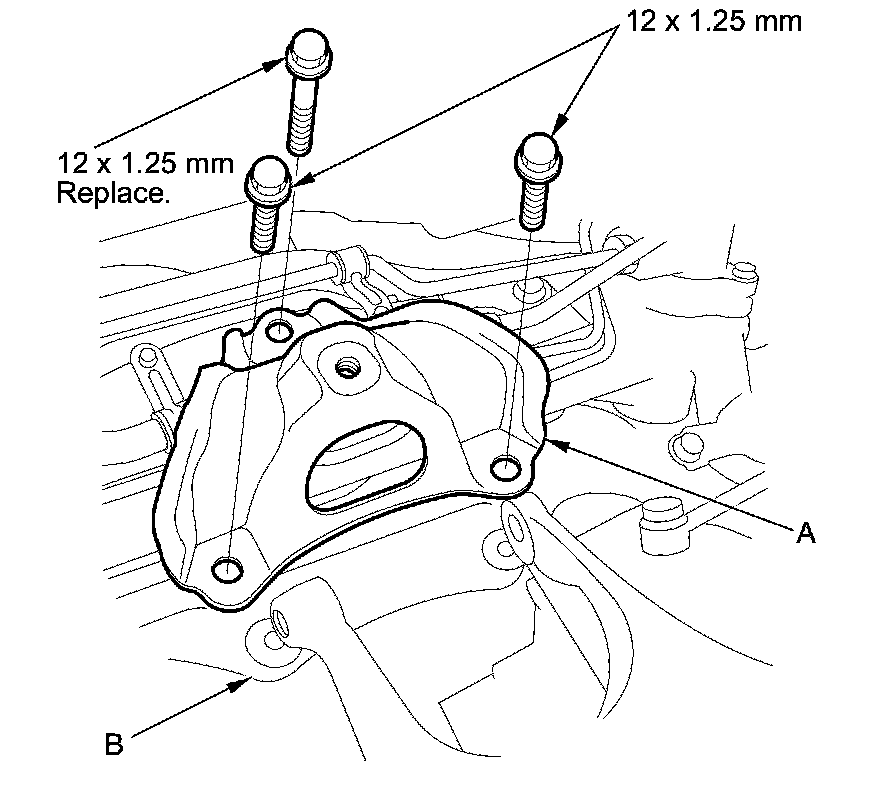 12 x 1.25 mm

12 x 1.25 mm
Replace.

A

B