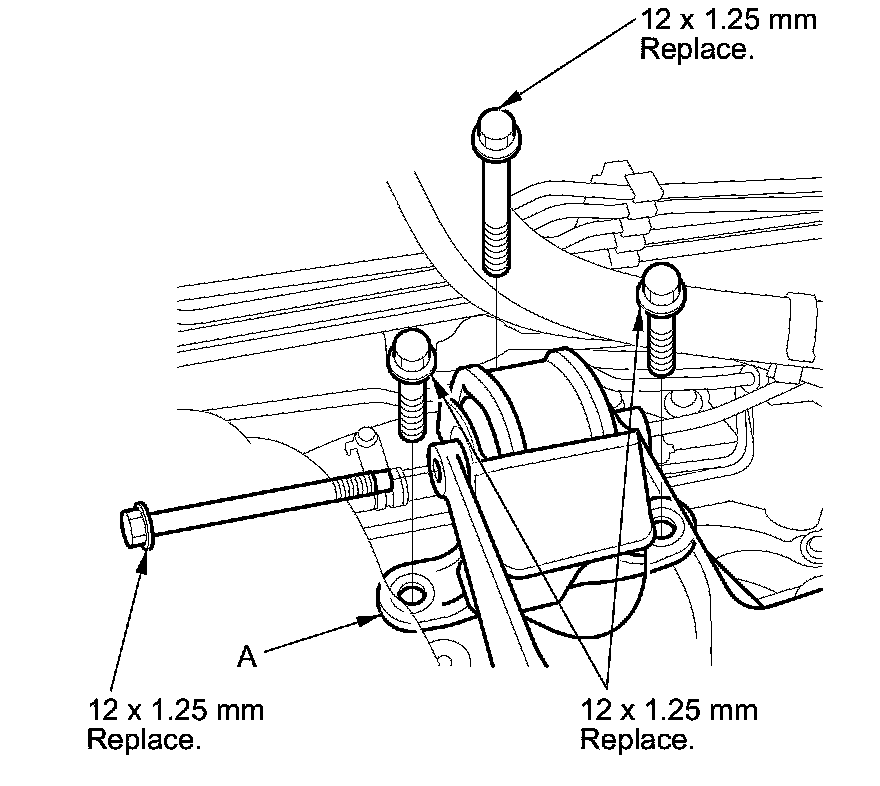 12 x 1.25 mm
Replace.

A

12 x 1.25 mm
Replace.

12 x 1.25 mm
Replace.