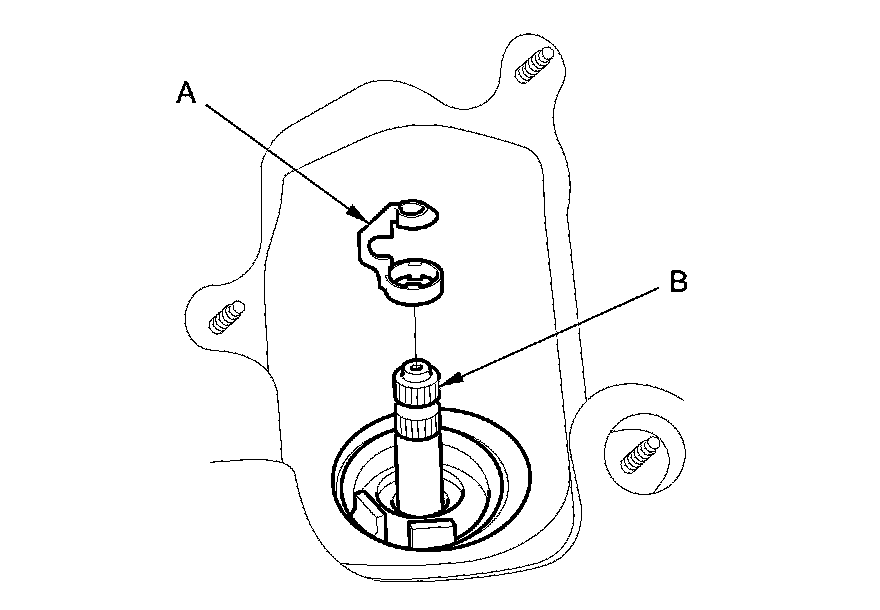 A

B