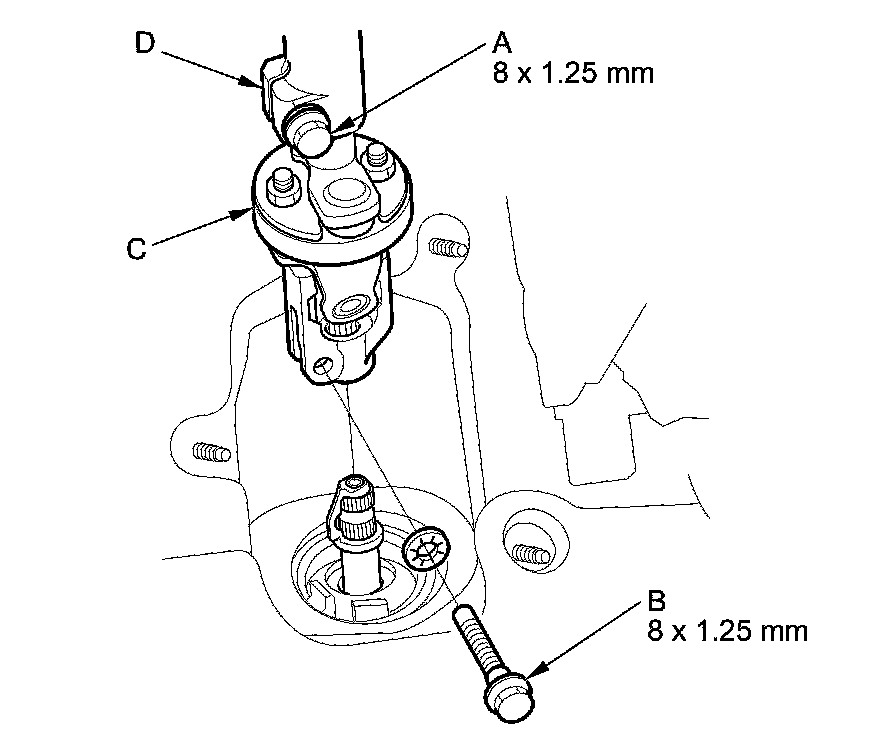 D

A
8 x 1.25 mm

C

B
8 x 1.25 mm