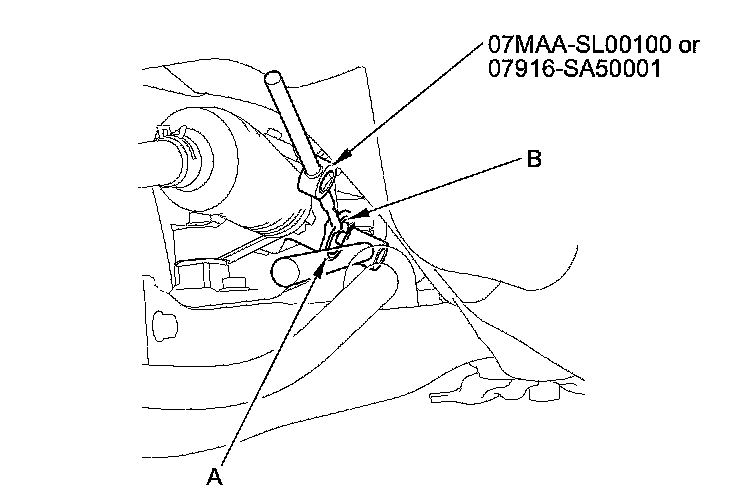 07MAA-SL00100 or
07916-SA50001

B

A