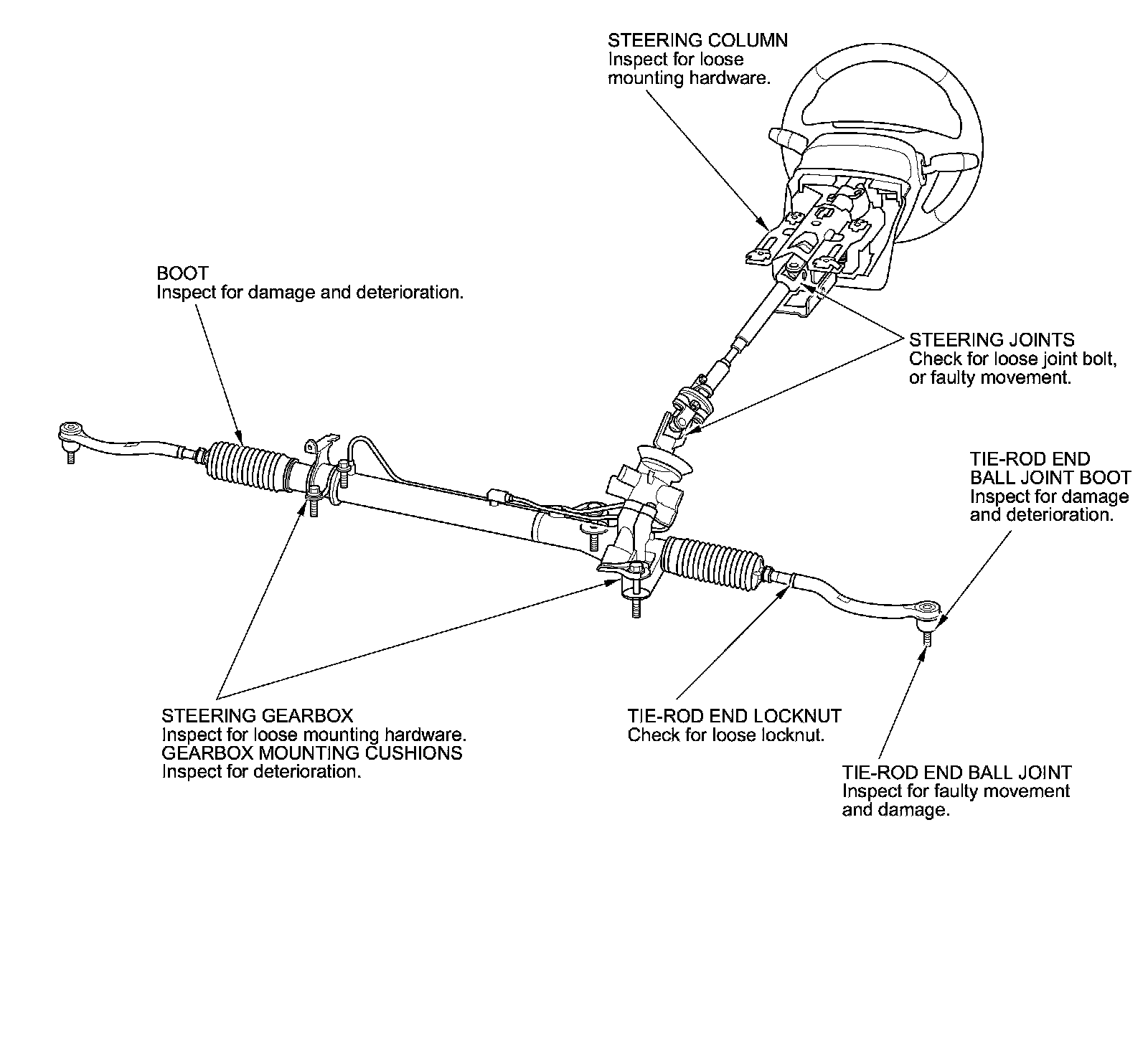 STEERING COLUMN
Inspect for loose mounting hardware.

BOOT
Inspect for damage and deterioration.

STEERING JOINTS
Check for loose joint bolt, or faulty movement.

TIE-ROD END BALL JOINT BOOT
Inspect for damage and deterioration.

STEERING GEARBOX
Inspect for loose mounting hardware.
GEARBOX MOUNTING CUSHIONS
Inspect for deterioration.

TIE-ROD END LOCKNUT
Check for loose locknut.

TIE-ROD END BALL JOINT
Inspect for faulty movement and damage.