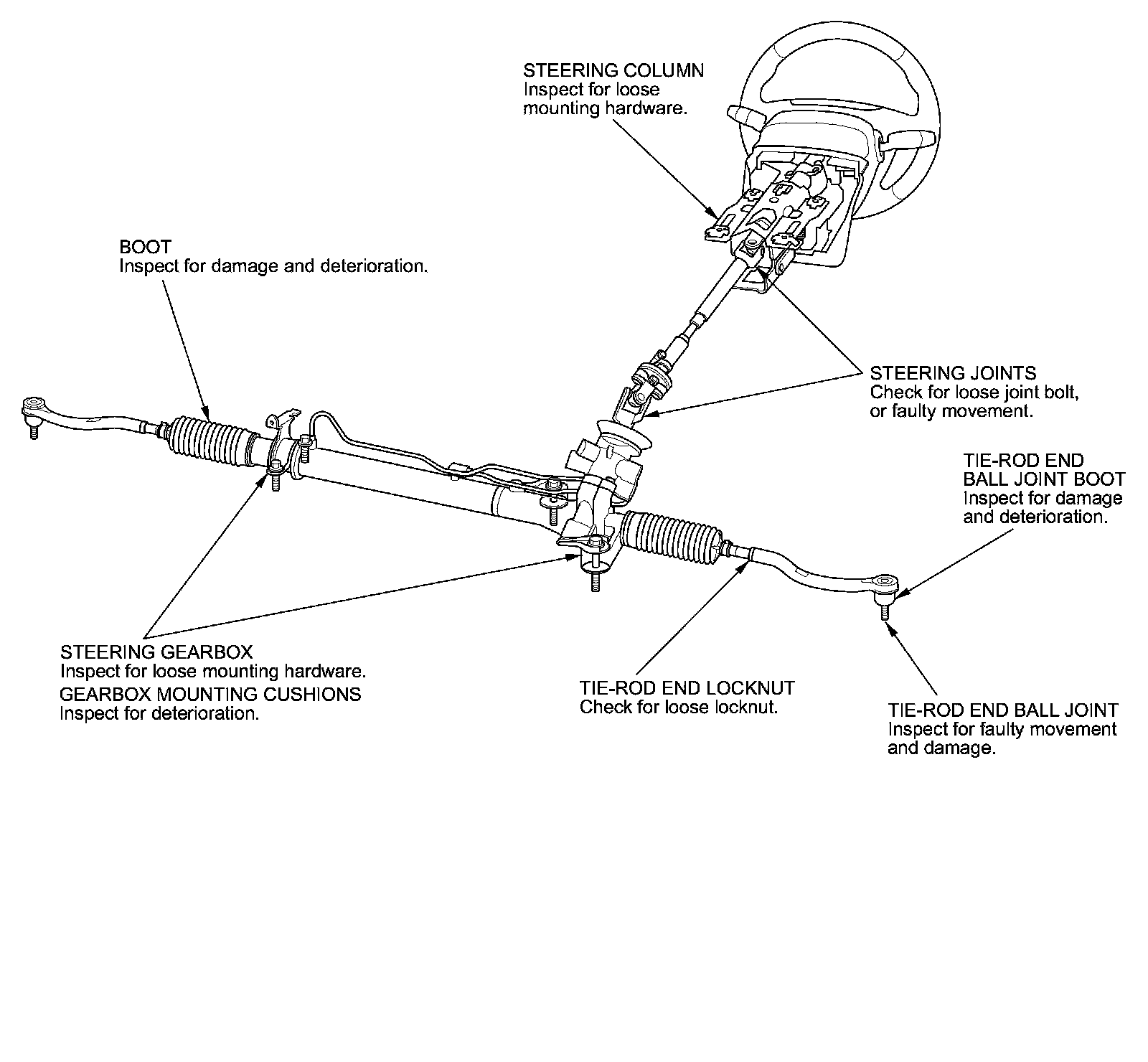 STEERING COLUMN
Inspect for loose mounting hardware.

BOOT
Inspect for damage and deterioration.

STEERING JOINTS
Check for loose joint bolt, or faulty movement.

TIE-ROD END BALL JOINT BOOT
Inspect for damage and deterioration.

STEERING GEARBOX
Inspect for loose mounting hardware.
GEARBOX MOUNTING CUSHIONS
Inspect for deterioration.

TIE-ROD END LOCKNUT
Check for loose locknut.

TIE-ROD END BALL JOINT
Inspect for faulty movement and damage.