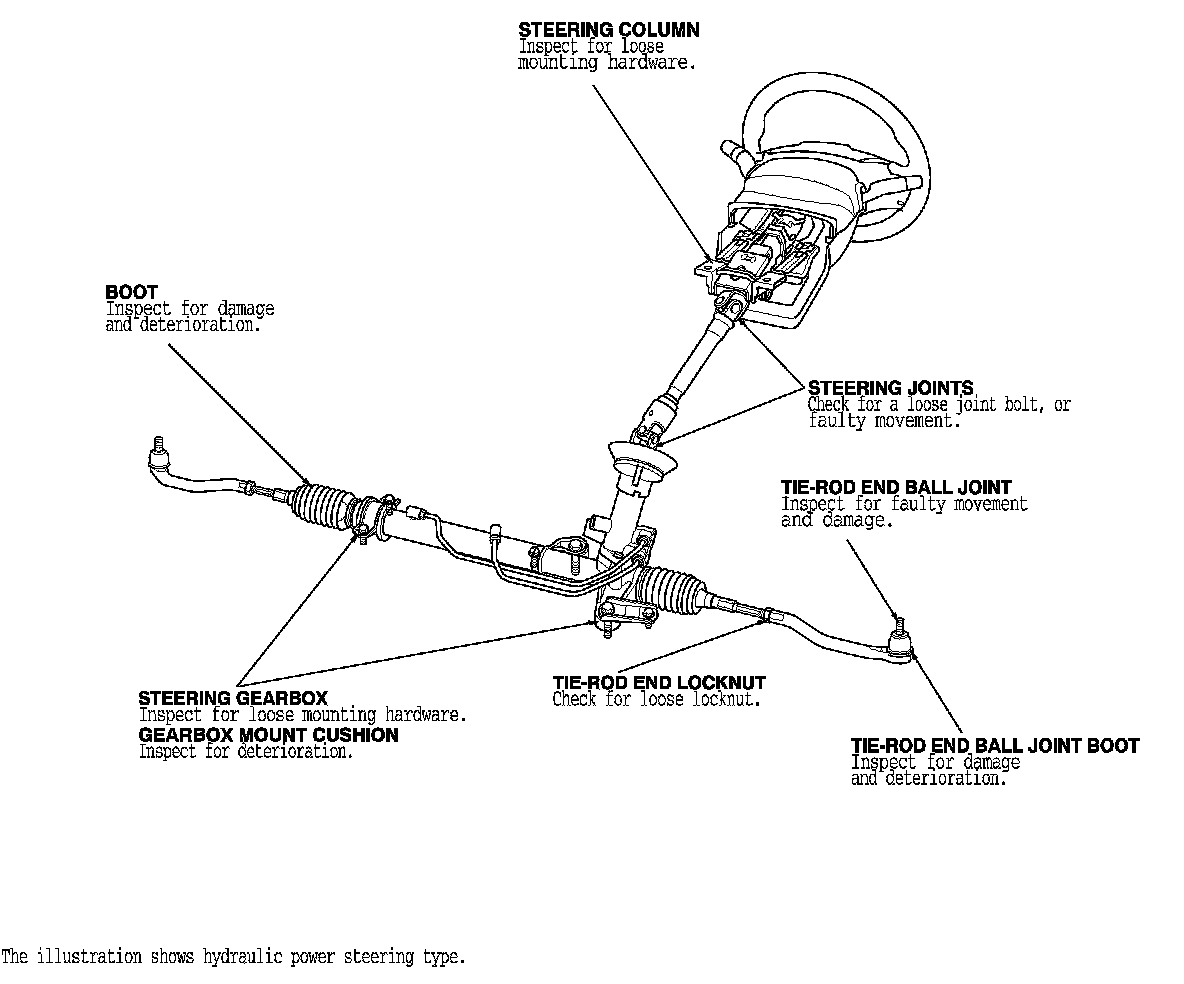 STEERING COLUMN
Inspect for loose mounting hardware.

BOOT
Inspect for damage and deterioration.

STEERING JOINTS
Check for a loose joint bolt, or faulty movement.

TIE-ROD END BALL JOINT
Inspect for faulty movement and damage.

STEERING GEARBOX
Inspect for loose mounting hardware.
GEARBOX MOUNT CUSHION
Inspect for deterioration.

TIE-ROD END LOCKNUT
Check for loose locknut.

TIE-ROD END BALL JOINT BOOT
Inspect for damage and deterioration.

The illustration shows hydraulic power steering type.