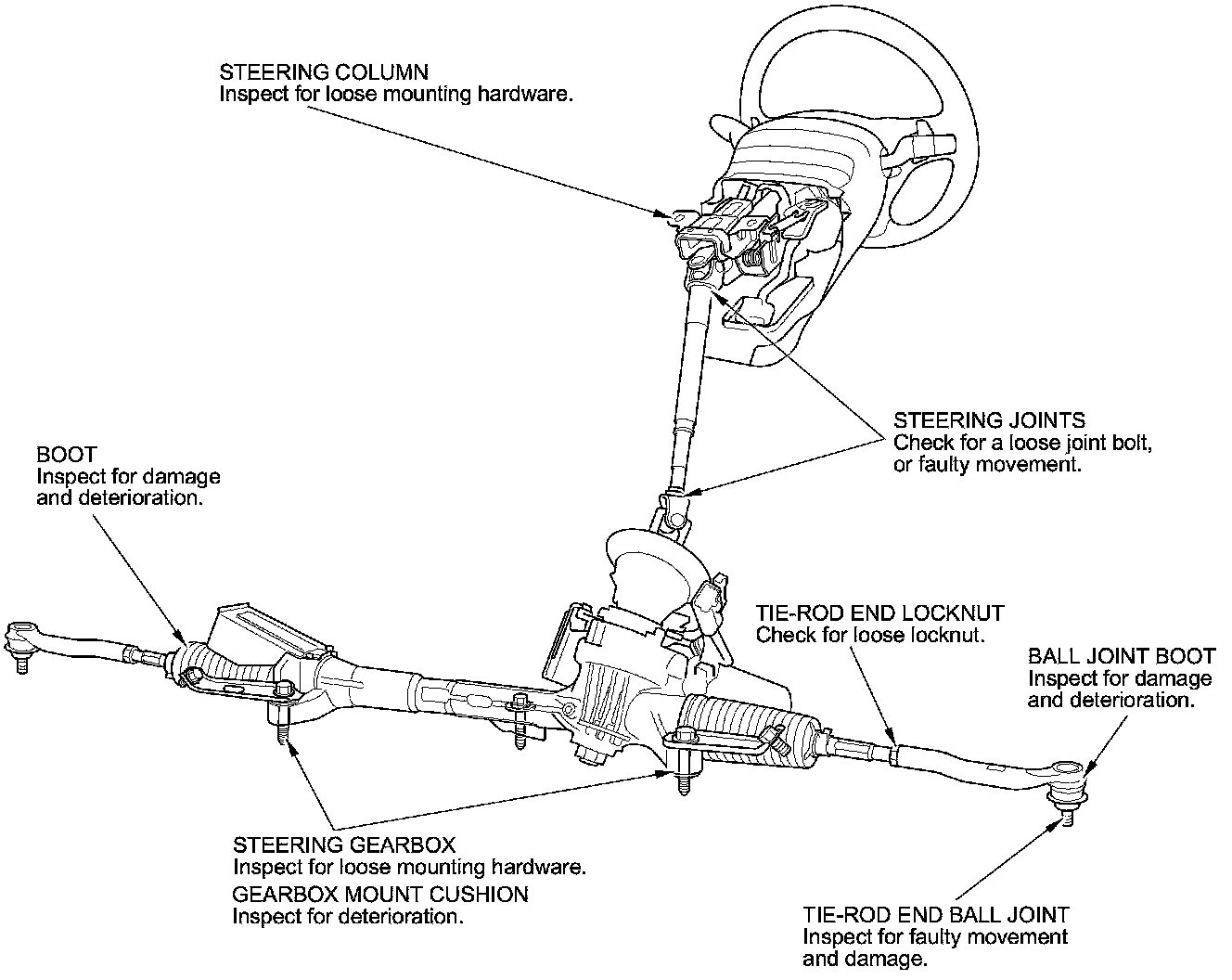 STEERING COLUMN
Inspect for loose mounting hardware.

STEERING JOINTS
Check for a loose joint bolt, or faulty movement.

BOOT
Inspect for damage and deterioration.

TIE-ROD END LOCKNUT
Check for loose locknut.

BALL JOINT BOOT
Inspect for damage and deterioration.

STEERING GEARBOX
Inspect for loose mounting hardware.

GEARBOX MOUNT CUSHION
Inspect for deterioration.

TIE-ROD END BALL JOINT
Inspect for faulty movement and damage.