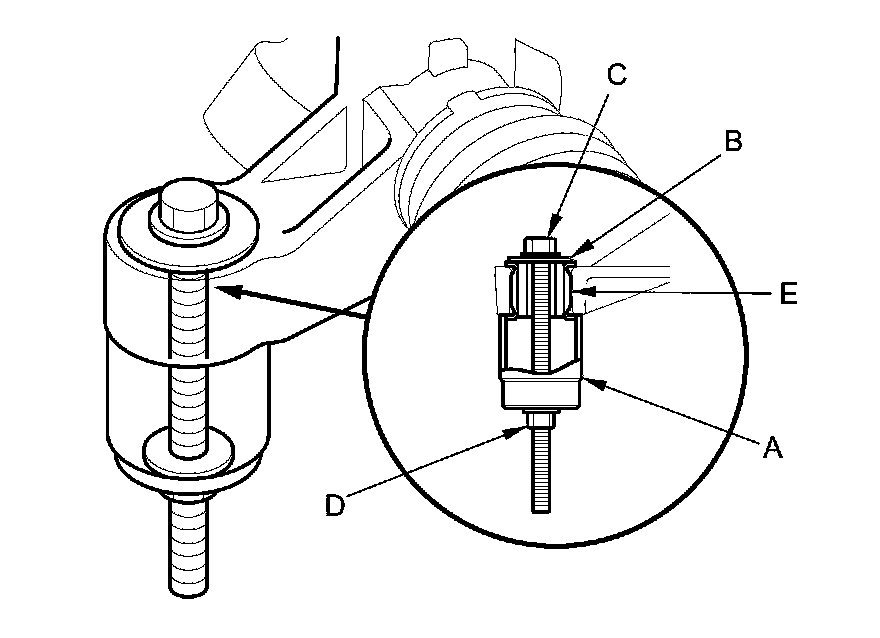 C
B
E
A
D