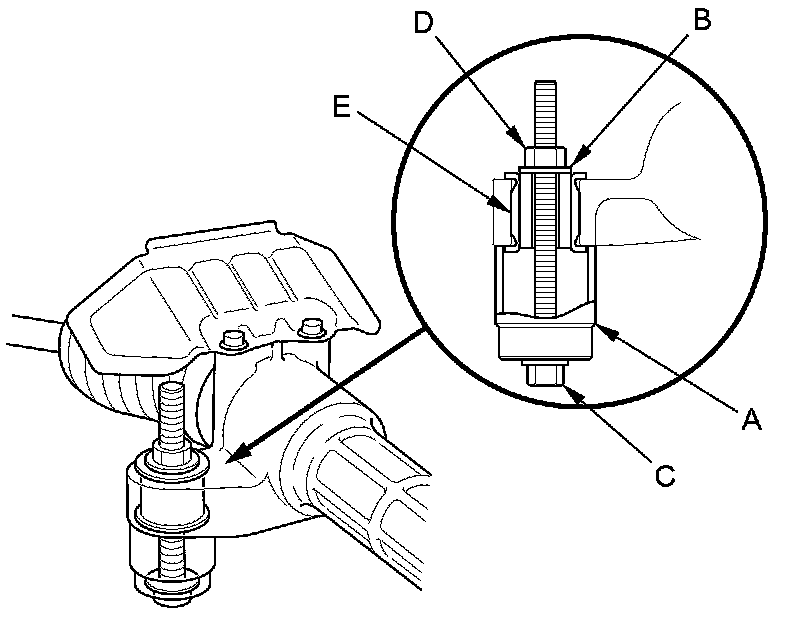 D
B
E
A
C