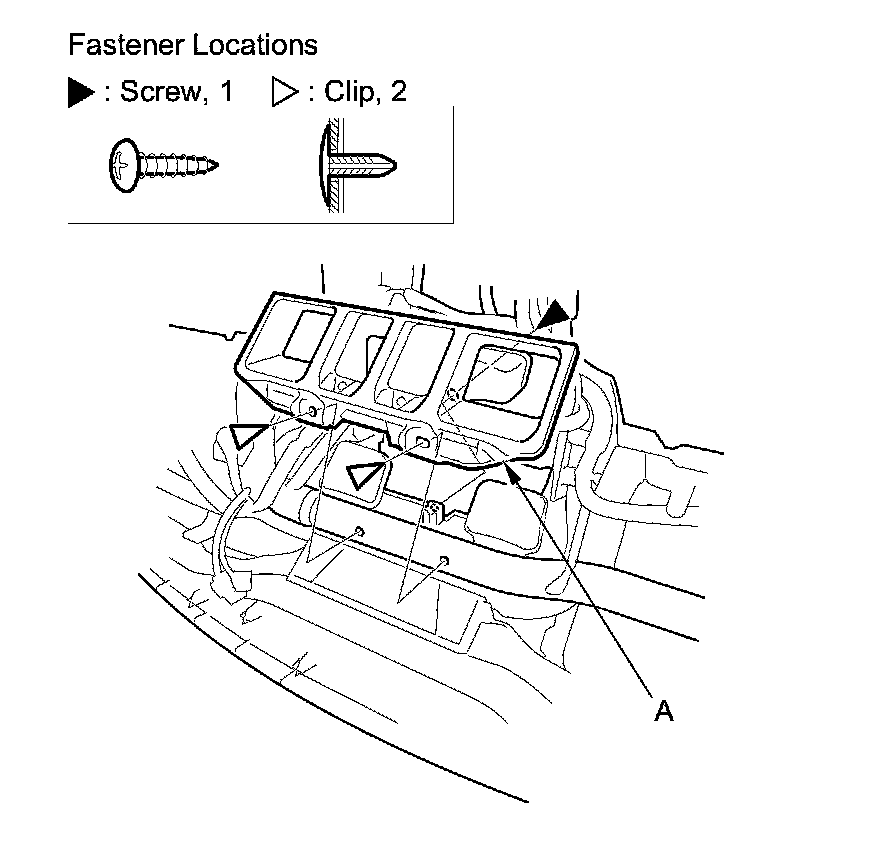 Fastener Locations

▶ : Screw, 1 ▷ : Clip, 2

A