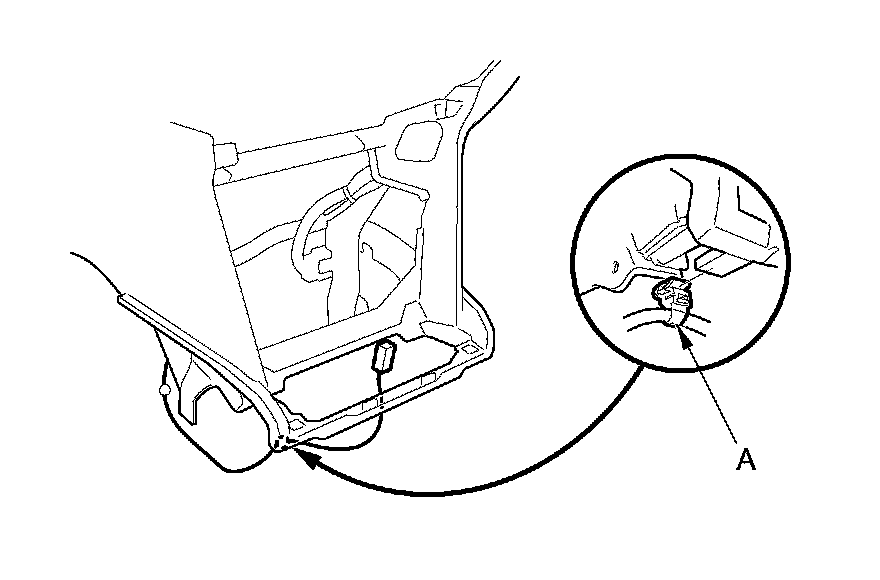 A