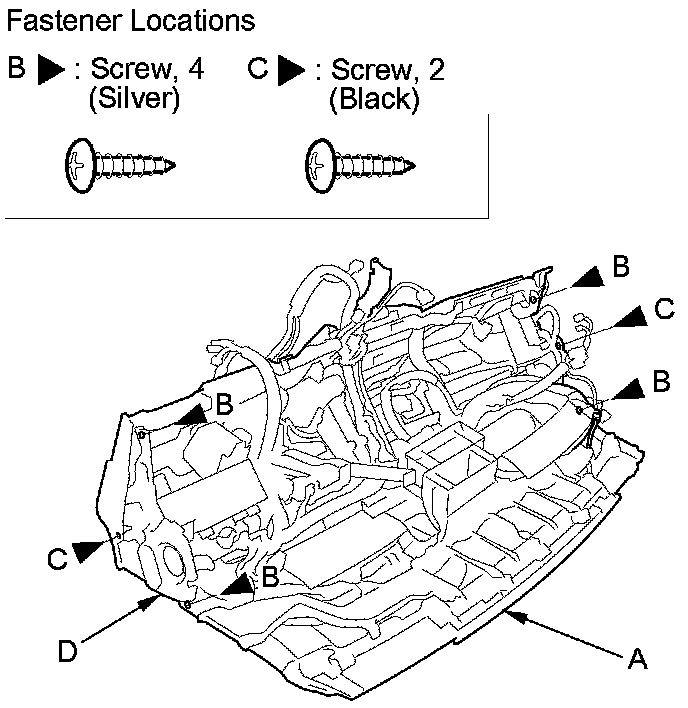 Fastener Locations

B ▶ : Screw, 4 (Silver)

C ▶ : Screw, 2 (Black)

B
C
B
B
C
B
D
A