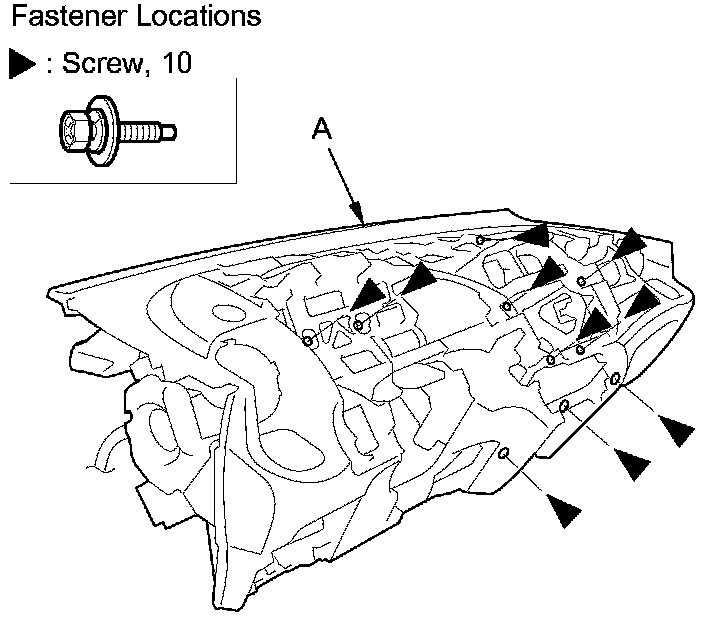 Fastener Locations

▶ : Screw, 10

A