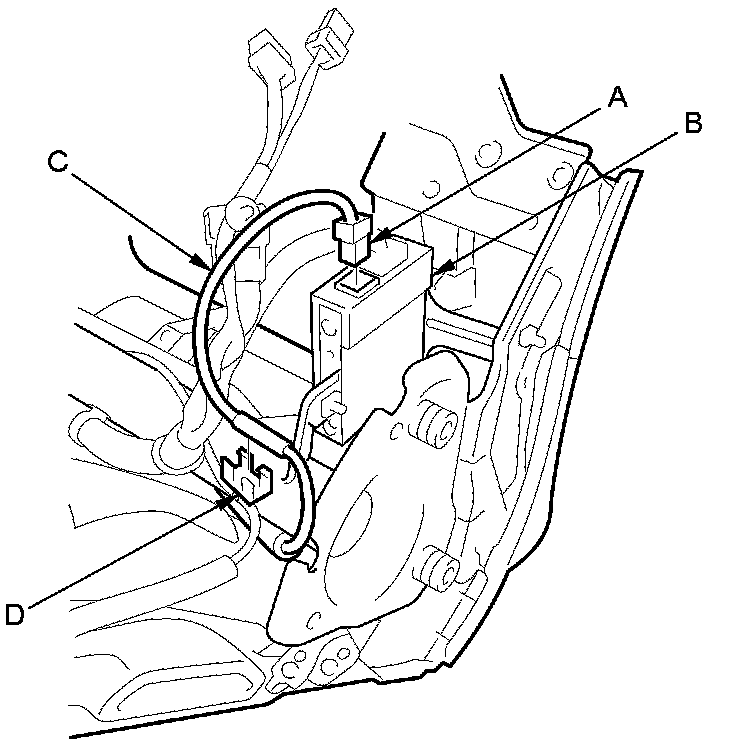 A
B
C
D