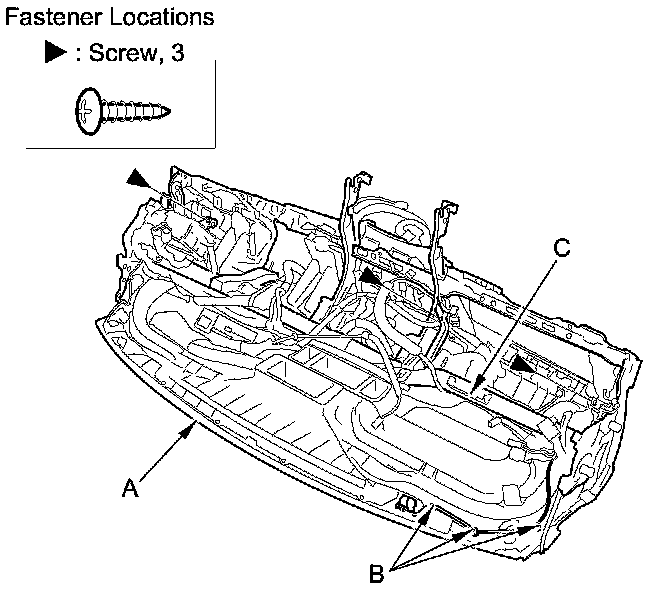 Fastener Locations

▶ : Screw, 3

C

A

B