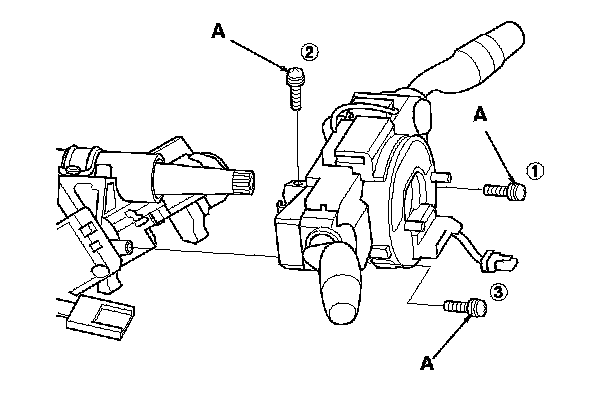 A
2
A
1
3
A