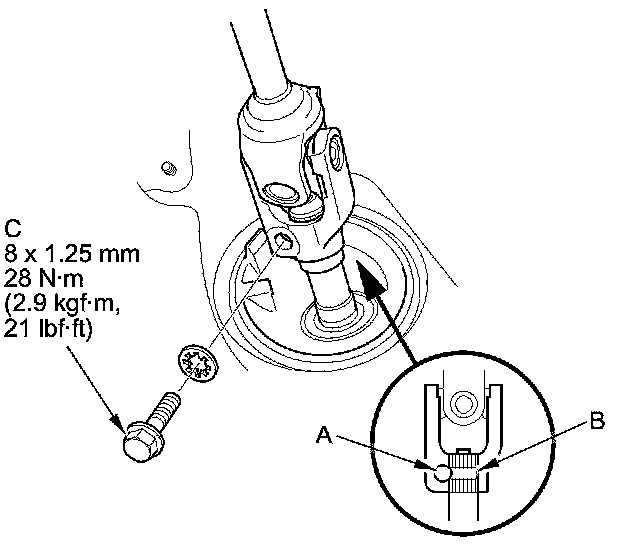 C
8 x 1.25 mm
28 N·m
(2.9 kgf·m,
21 lbf·ft)

A

B