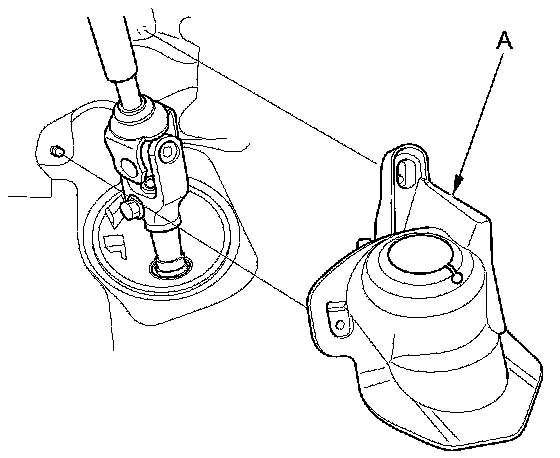 A