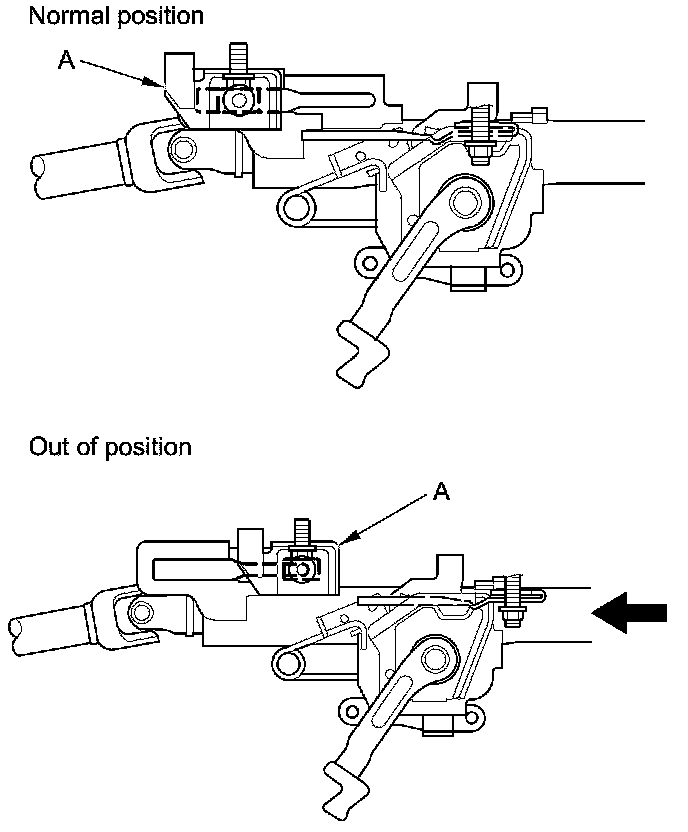 Normal position

A

Out of position

A