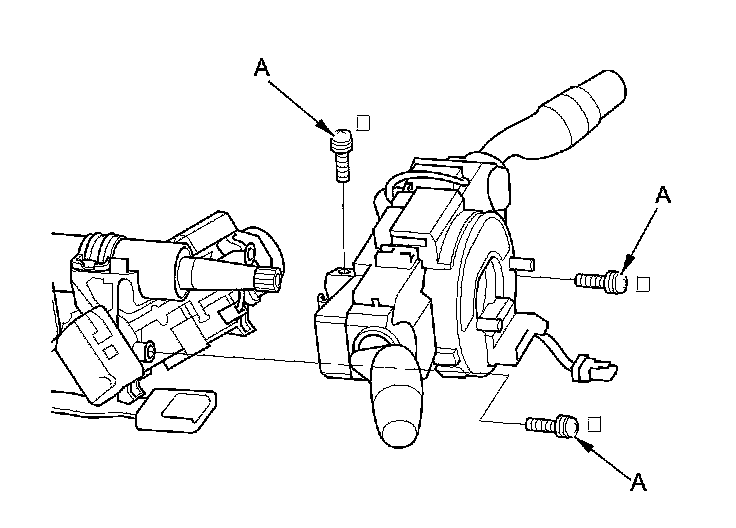 A
A
A