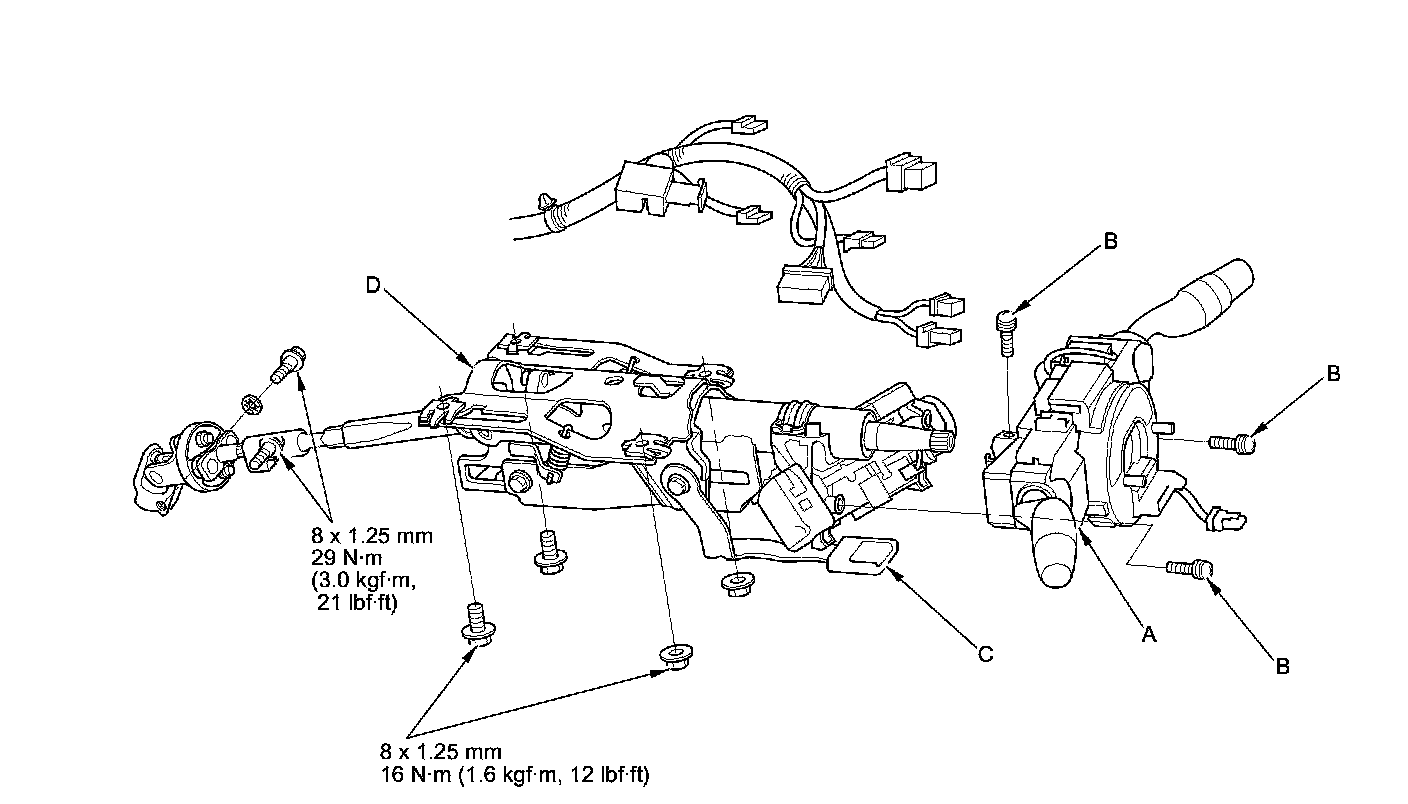 B

D

B

8 x 1.25 mm
29 N·m
(3.0 kgf·m,
21 lbf·ft)

C

A

B

8 x 1.25 mm
16 N·m (1.6 kgf·m, 12 lbf·ft)