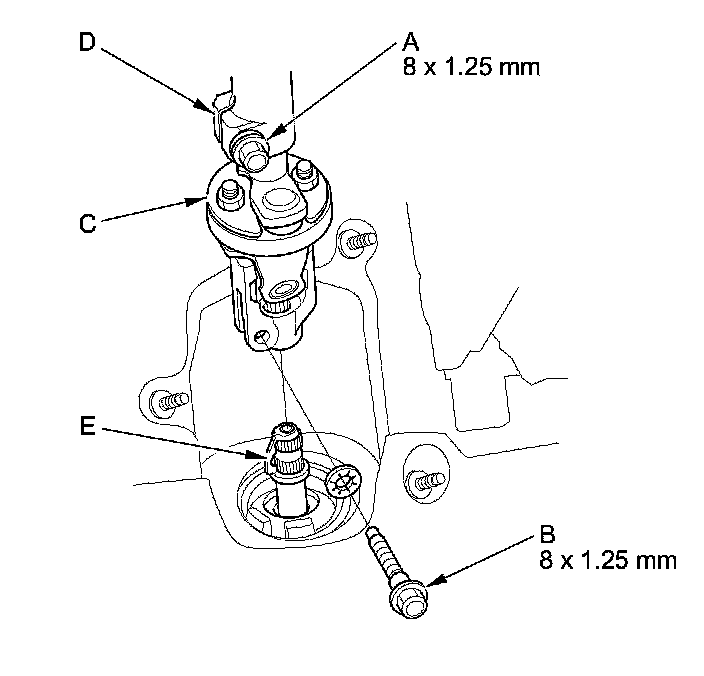 D

A
8 x 1.25 mm

C

E

B
8 x 1.25 mm