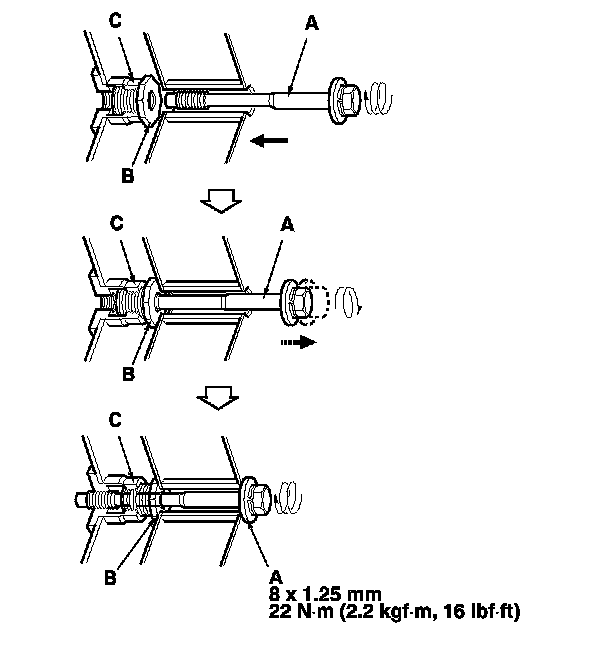 C
A
B
C
A
B
C
B
A
8 x 1.25 mm
22 N·m (2.2 kgf·m, 16 lbf·ft)