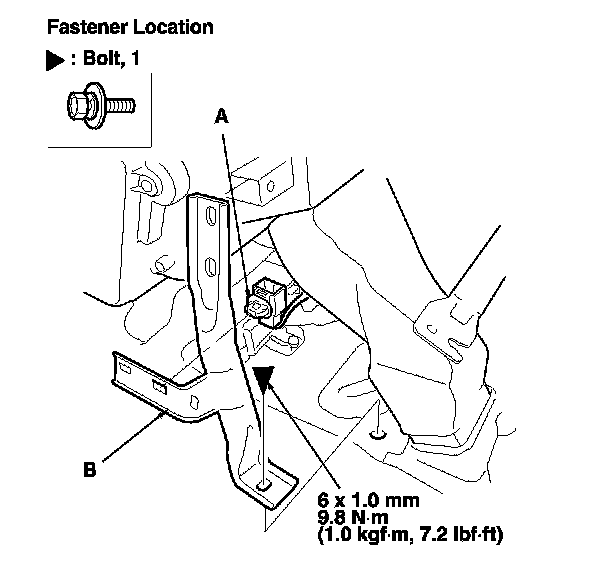 Fastener Location

▶ : Bolt, 1

A

B

6 x 1.0 mm
9.8 N·m
(1.0 kgf·m, 7.2 lbf·ft)