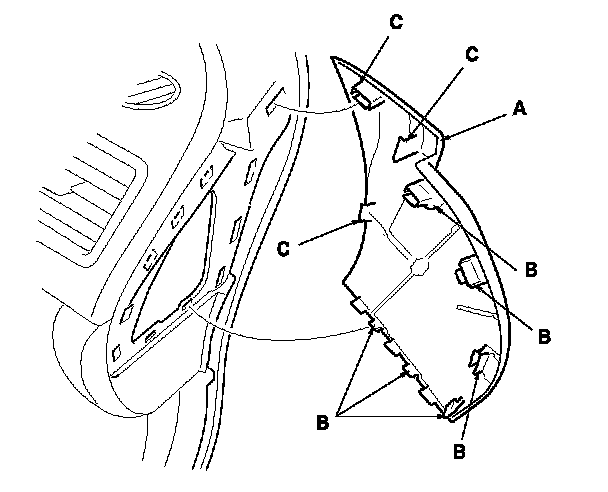 C
C
A
C
B
B
B
B