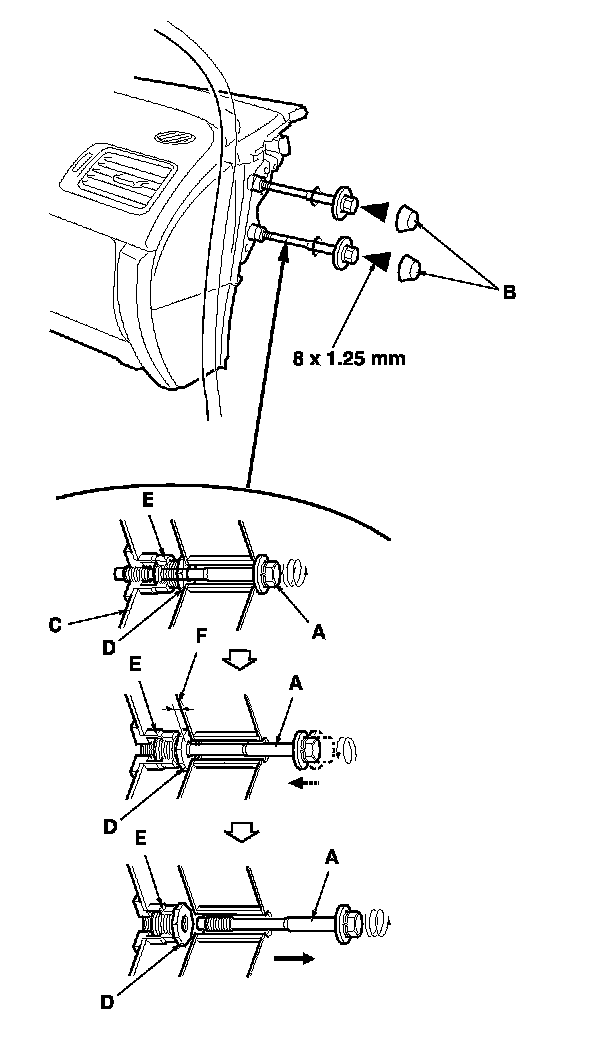 B
8 x 1.25 mm
E
C
D
A
E
F
A
D
E
A
D