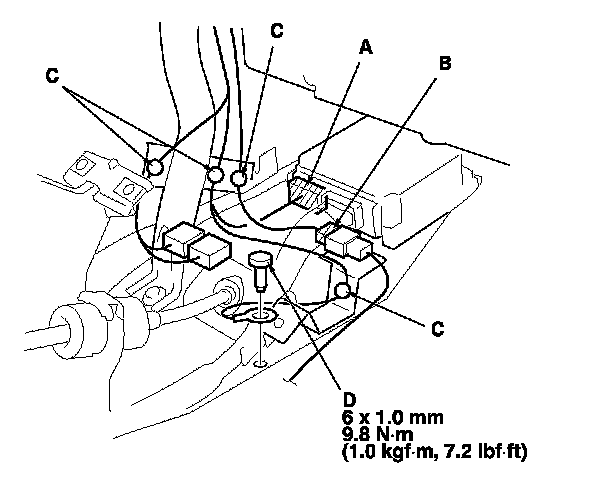 C

C

A

B

C

D
6 x 1.0 mm
9.8 N·m
(1.0 kgf·m, 7.2 lbf·ft)