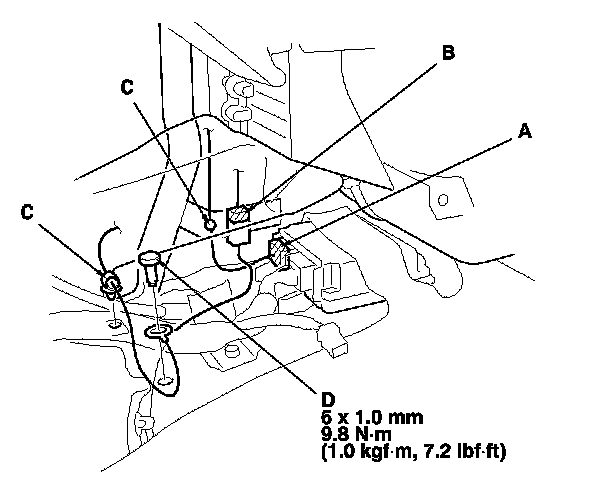 B

C

A

C

D
6 x 1.0 mm
9.8 N·m
(1.0 kgf·m, 7.2 lbf·ft)