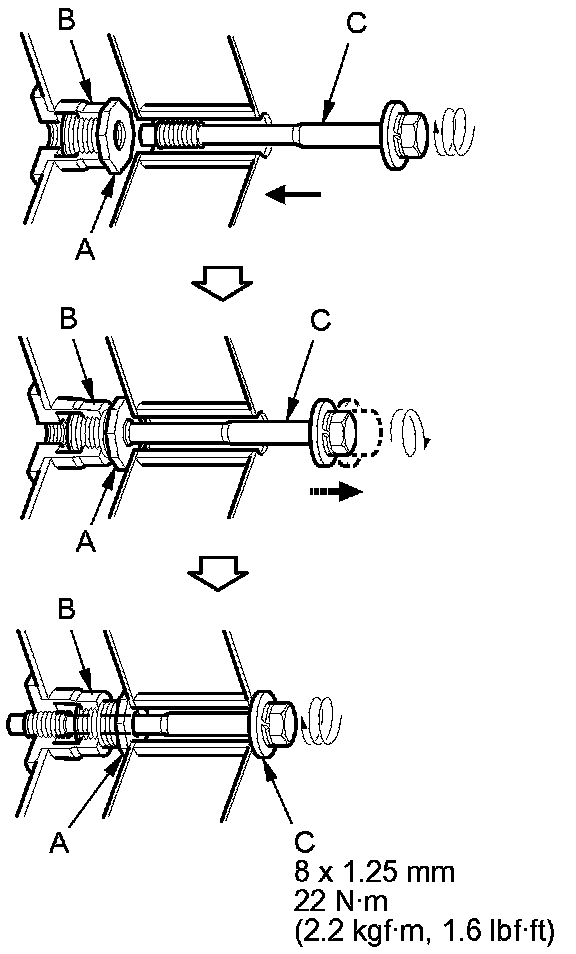 B
C
A

B
C
A

B
A
C
8 x 1.25 mm
22 N·m
(2.2 kgf·m, 1.6 lbf·ft)