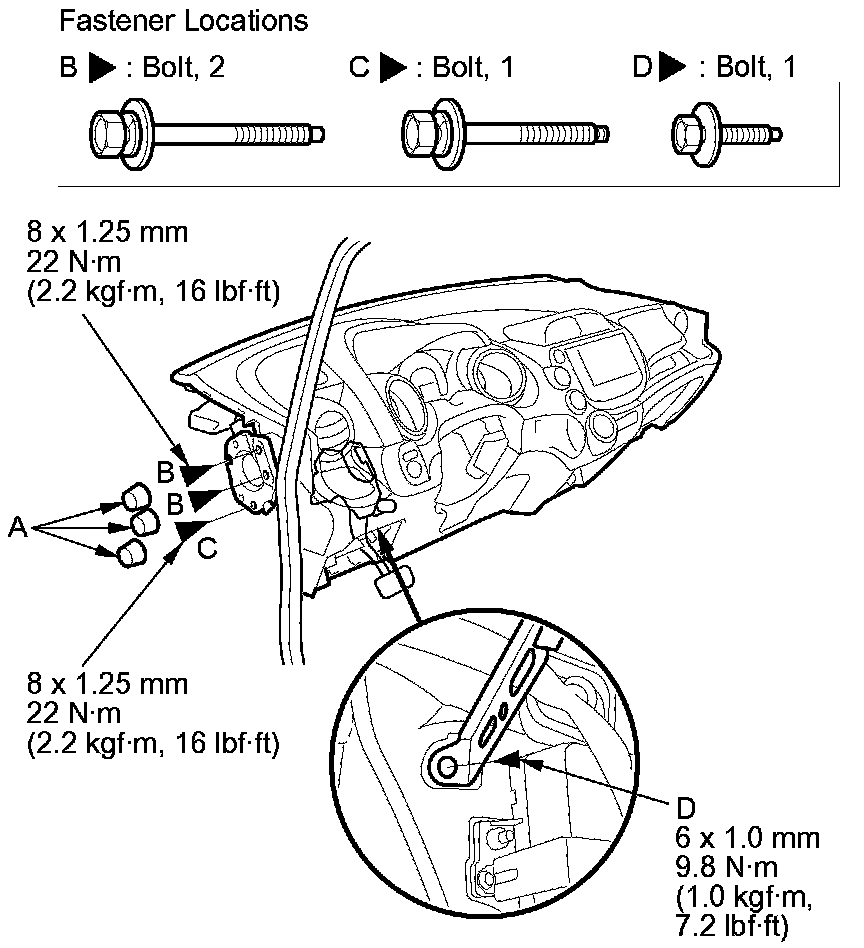 Fastener Locations

B ▶ : Bolt, 2

C ▶ : Bolt, 1

D ▶ : Bolt, 1

8 x 1.25 mm
22 N·m
(2.2 kgf·m, 16 lbf·ft)

B

B

A

C

8 x 1.25 mm
22 N·m
(2.2 kgf·m, 16 lbf·ft)

D
6 x 1.0 mm
9.8 N·m
(1.0 kgf·m,
7.2 lbf·ft)