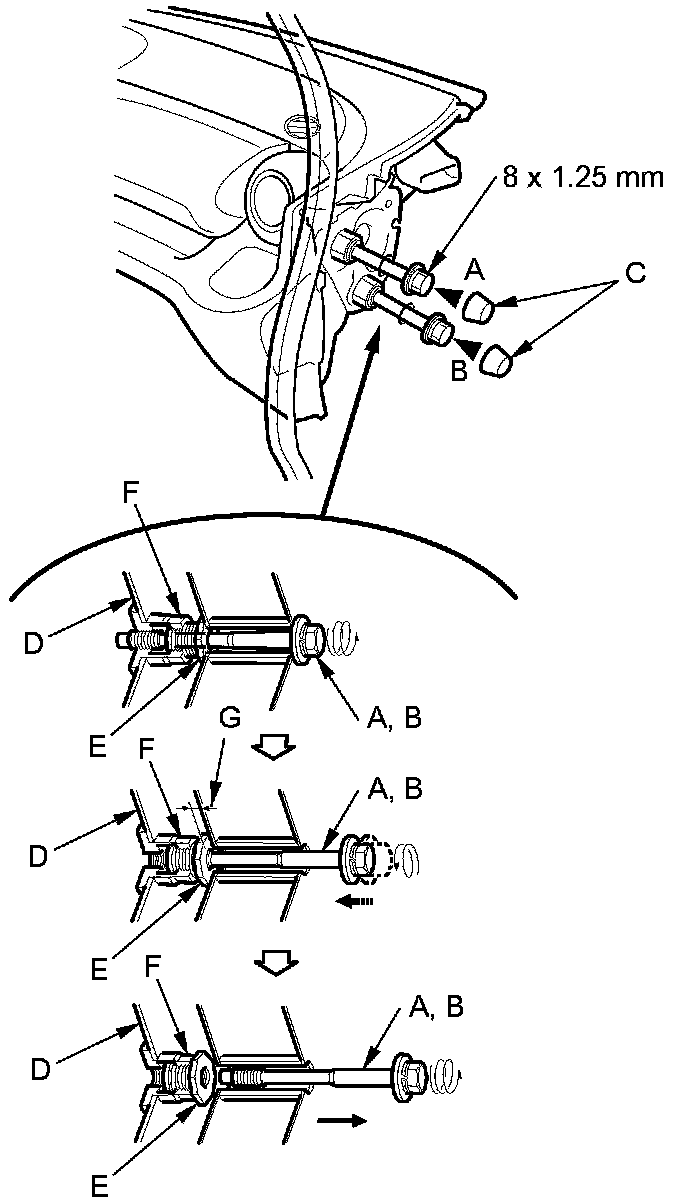 8 x 1.25 mm
A
C
B
F
D
E
A, B
G
F
A, B
D
E
F
A, B
D
E