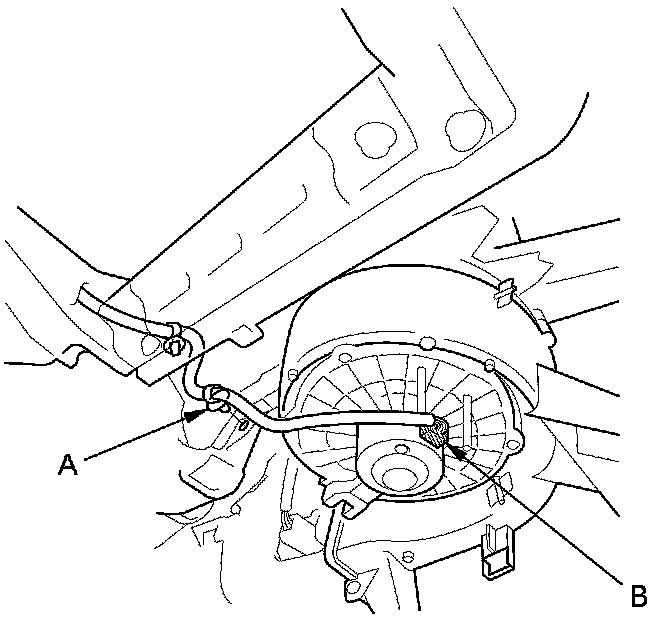 A

B