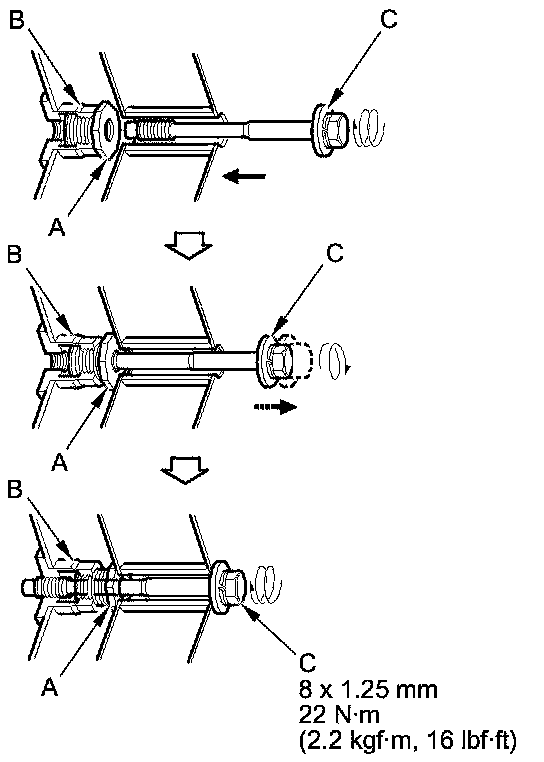 B
C
A
B
C
A
B
A
C
8 x 1.25 mm
22 N·m
(2.2 kgf·m, 16 lbf·ft)