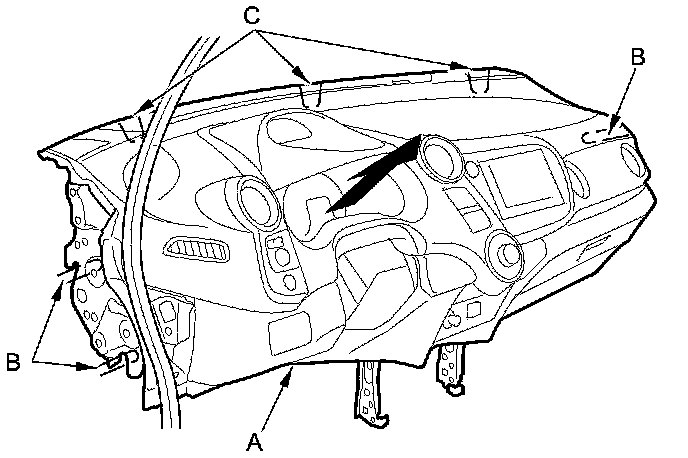 C
B
B
A