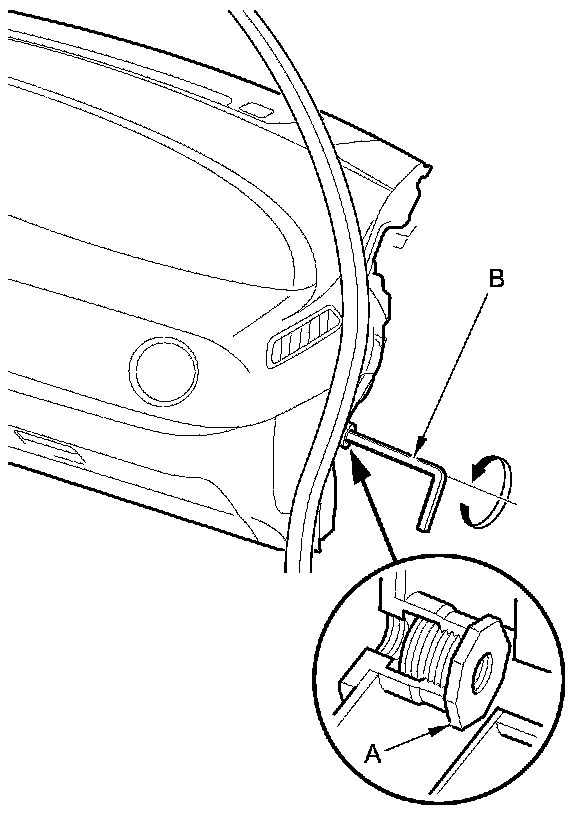 B

A