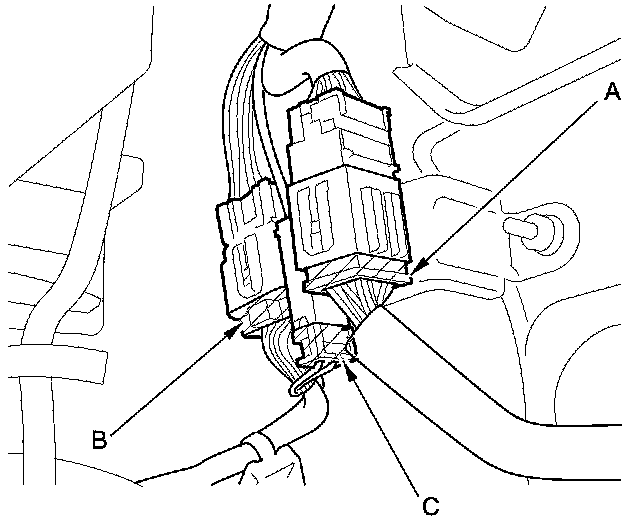 A

B

C