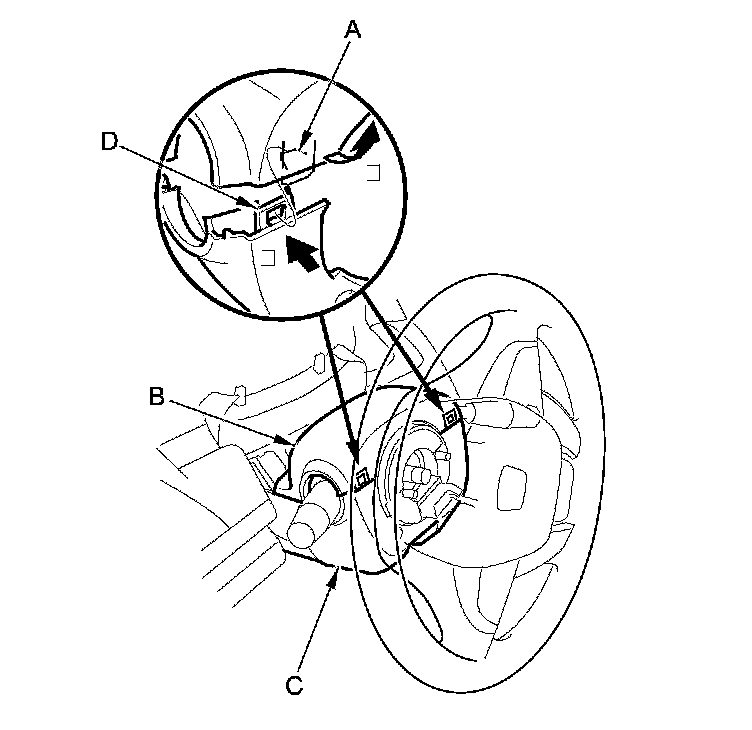 A
D
B
C