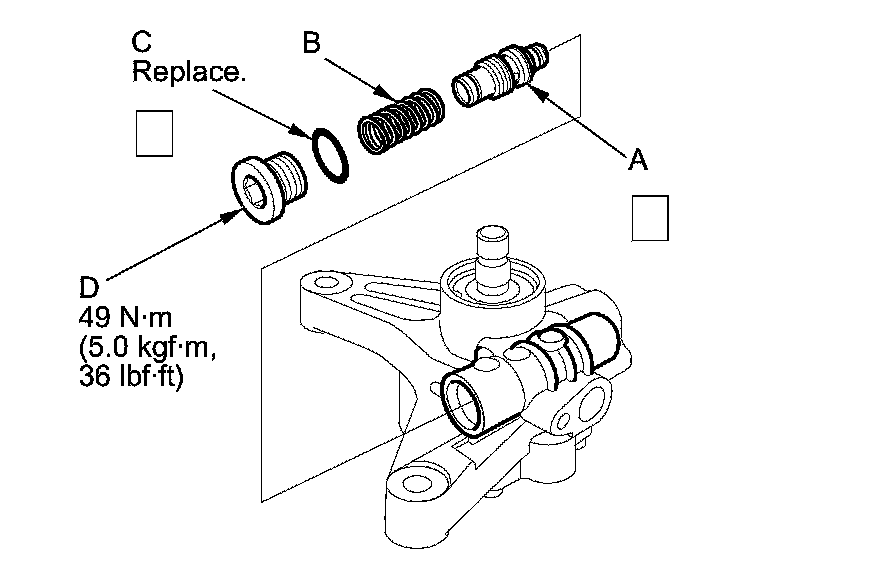 C
Replace.

B

A

D
49 N·m
(5.0 kgf·m,
36 lbf·ft)